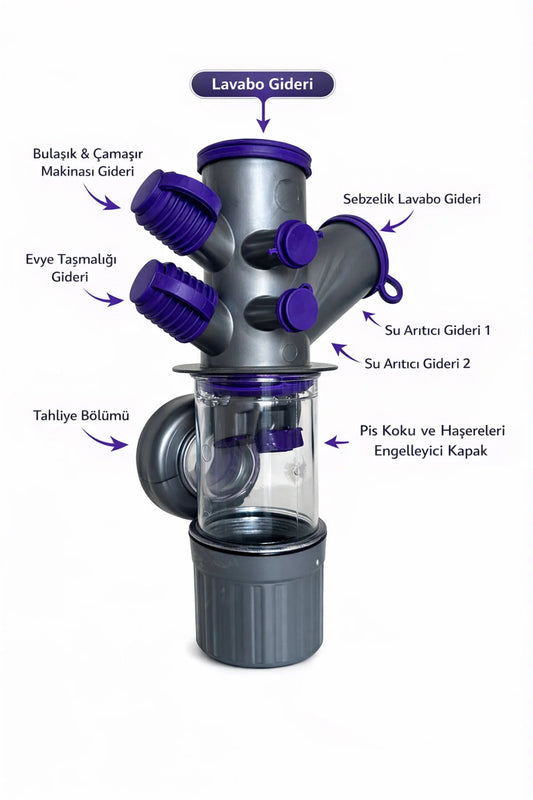 Lavabo Gideri

Bulaşık & Çamaşır Makinası Gideri

Sebzelik Lavabo Gideri

Evye Taşmalığı Gideri

Su Arıtıcı Gideri 1

Su Arıtıcı Gideri 2

Tahliye Bölümü

Pis Koku ve Haşereleri Engelleyici Kapak